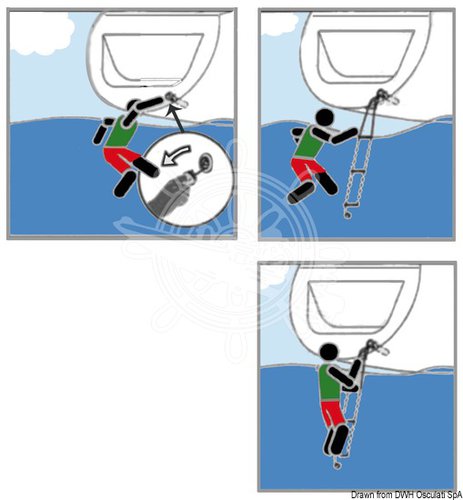 Drawn from DWH Osculati SpA